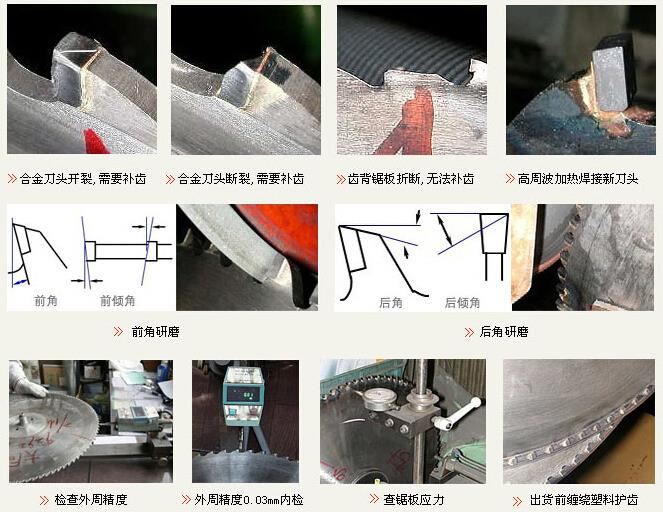 » 合金刀头开裂, 需要补齿

» 合金刀头断裂, 需要补齿

» 齿背锯板折断, 无法补齿

» 高周波加热焊接新刀头

前角

前倾角

» 前角研磨

后角

后倾角

» 后角研磨

» 检查外周精度

» 外周精度0.03mm内检

» 查锯板应力

» 出货前缠绕塑料护齿